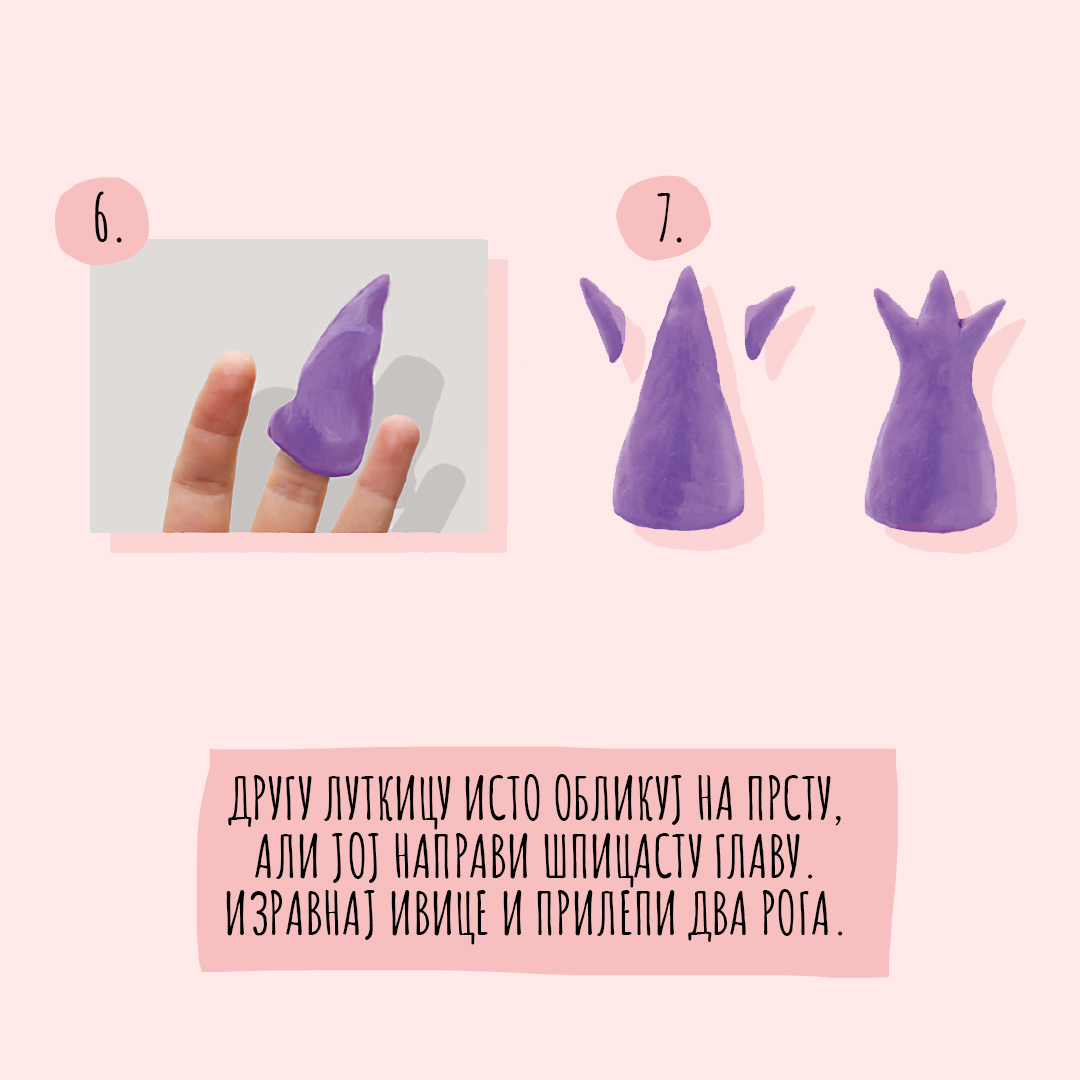 6.

7.

ДРУГУ ЛУТКИЦУ ИСТО ОБЛИКУЈ НА ПРСТУ, АЛИ ЈОЈ НАПРАВИ ШПИЦАСТУ ГЛАВУ. ИЗРАВНАЈ ИВИЦЕ И ПРИЛЕПИ ДВА РОГА.